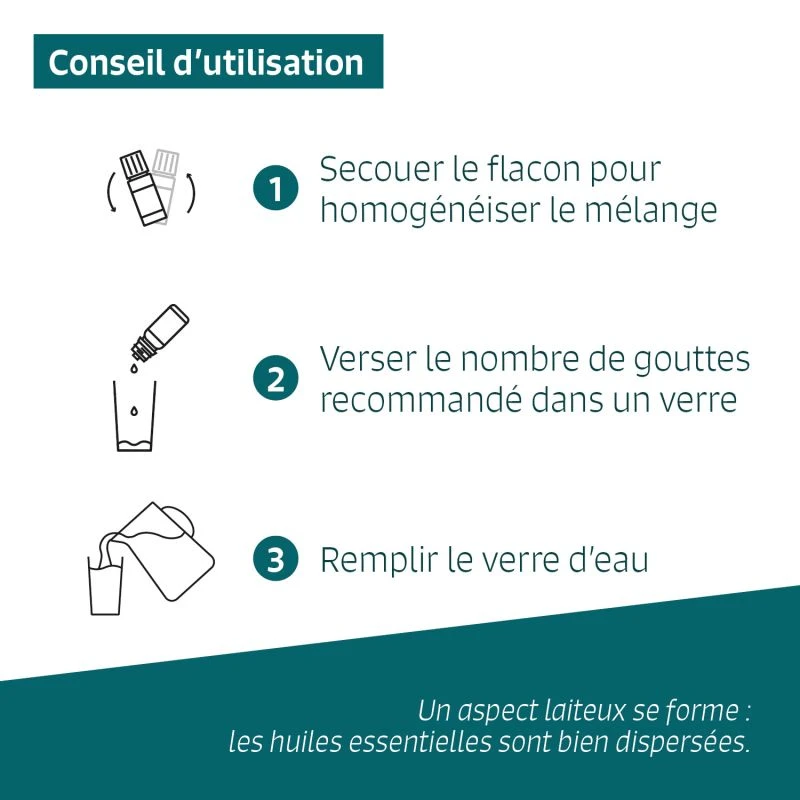 Conseil d'utilisation

1 Secouer le flacon pour homogénéiser le mélange

2 Verser le nombre de gouttes recommandé dans un verre

3 Remplir le verre d'eau

Un aspect laiteux se forme : les huiles essentielles sont bien dispersées.